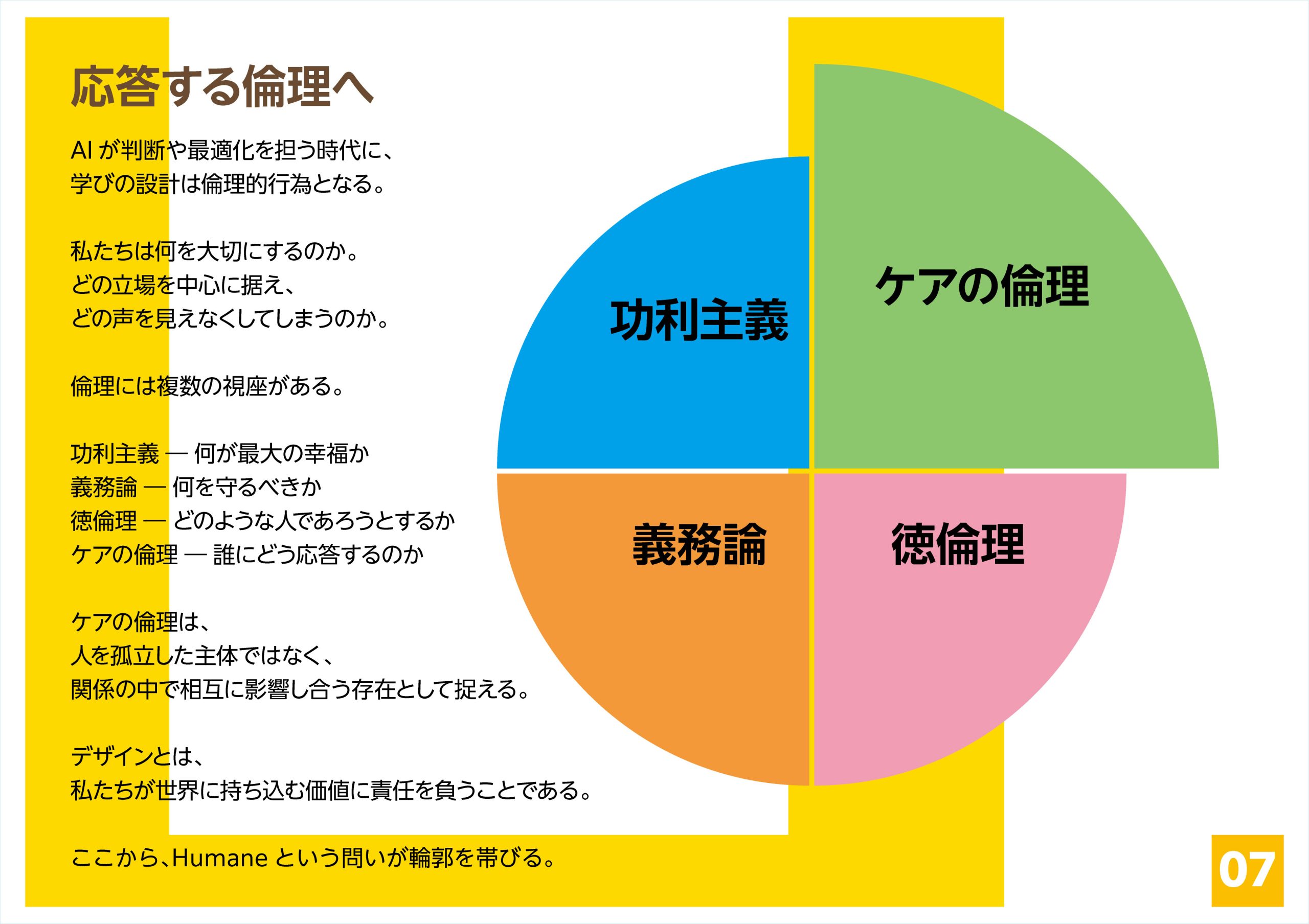 応答する倫理へ

AIが判断や最適化を担う時代に、
学びの設計は倫理的行為となる。

私たちは何を大切にするのか。
どの立場を中心に据え、
どの声を見えなくしてしまうのか。

倫理には複数の視座がある。

功利主義 — 何が最大の幸福か
義務論 — 何を守るべきか
徳倫理 — どのような人であろうとするか
ケアの倫理 — 誰にどう応答するのか

ケアの倫理は、
人を孤立した主体ではなく、
関係の中で相互に影響し合う存在として捉える。

デザインとは、
私たちが世界に持ち込む価値に責任を負うことである。

ここから、Humaneという問いが輪郭を帯びる。

功利主義

ケアの倫理

義務論

徳倫理

07